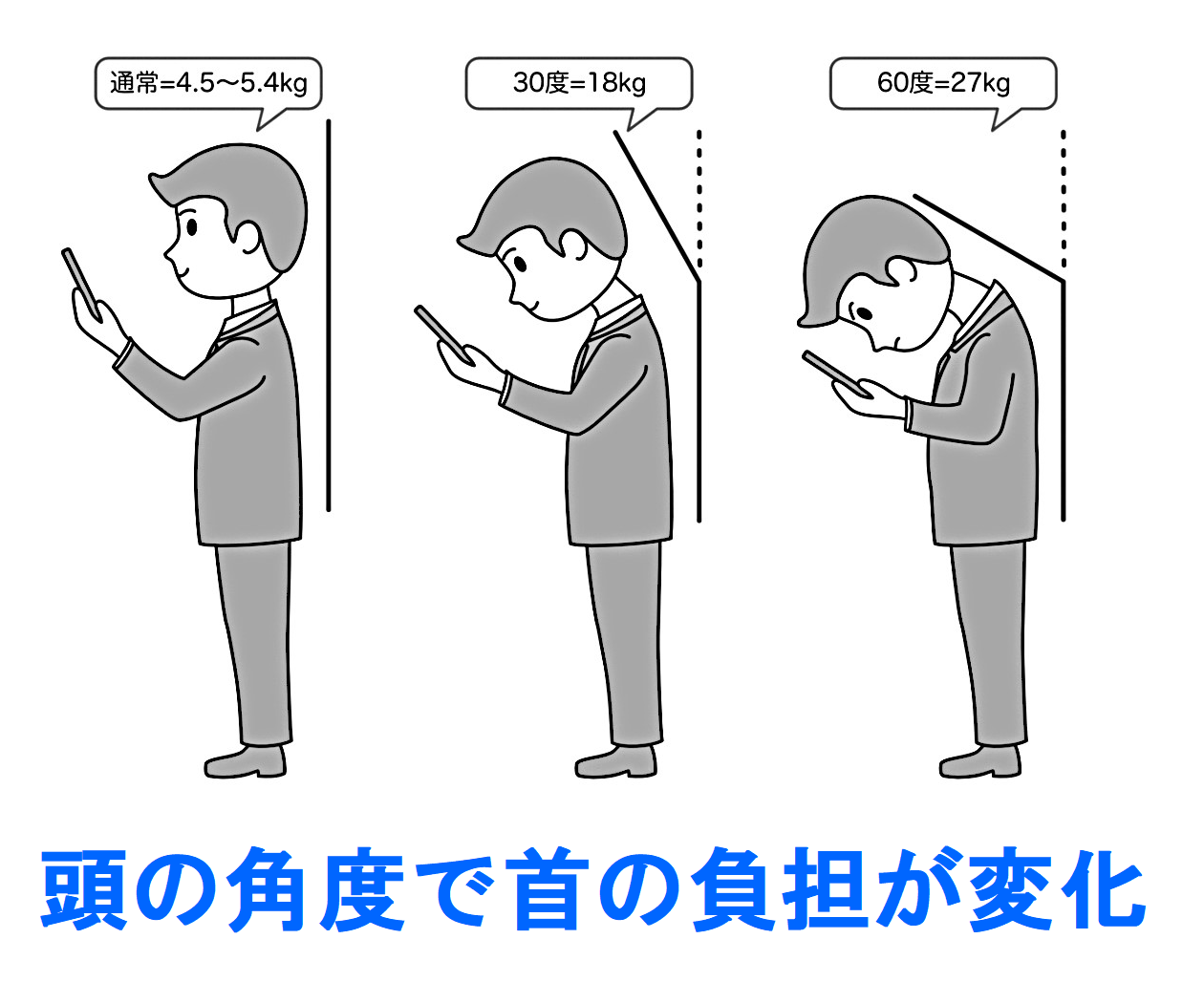 通常=4.5〜5.4kg

30度=18kg

60度=27kg

頭の角度で首の負担が変化